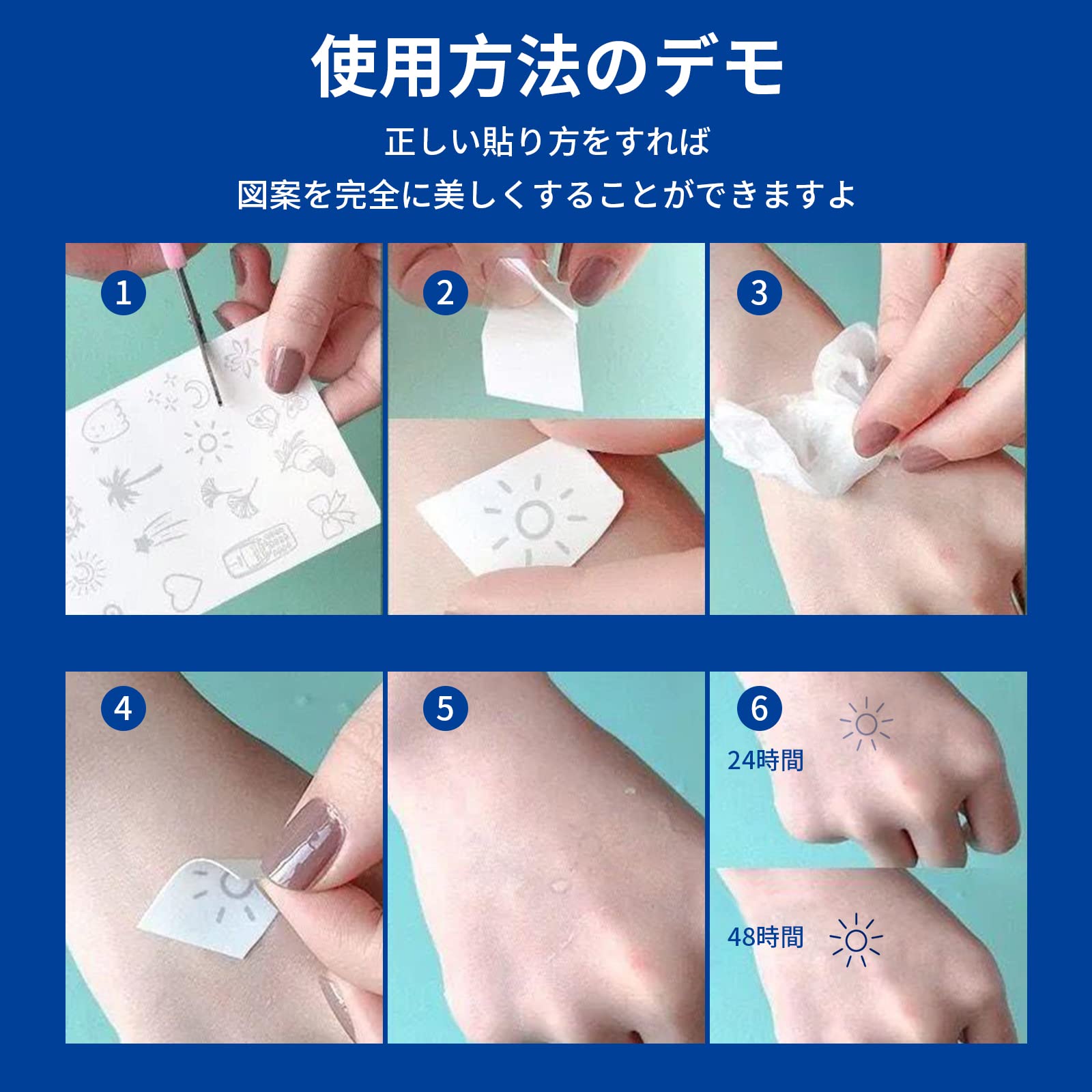 使用方法のデモ

正しい貼り方をすれば
図案を完全に美しくすることができますよ

1

2

3

4

5

6

24時間

48時間